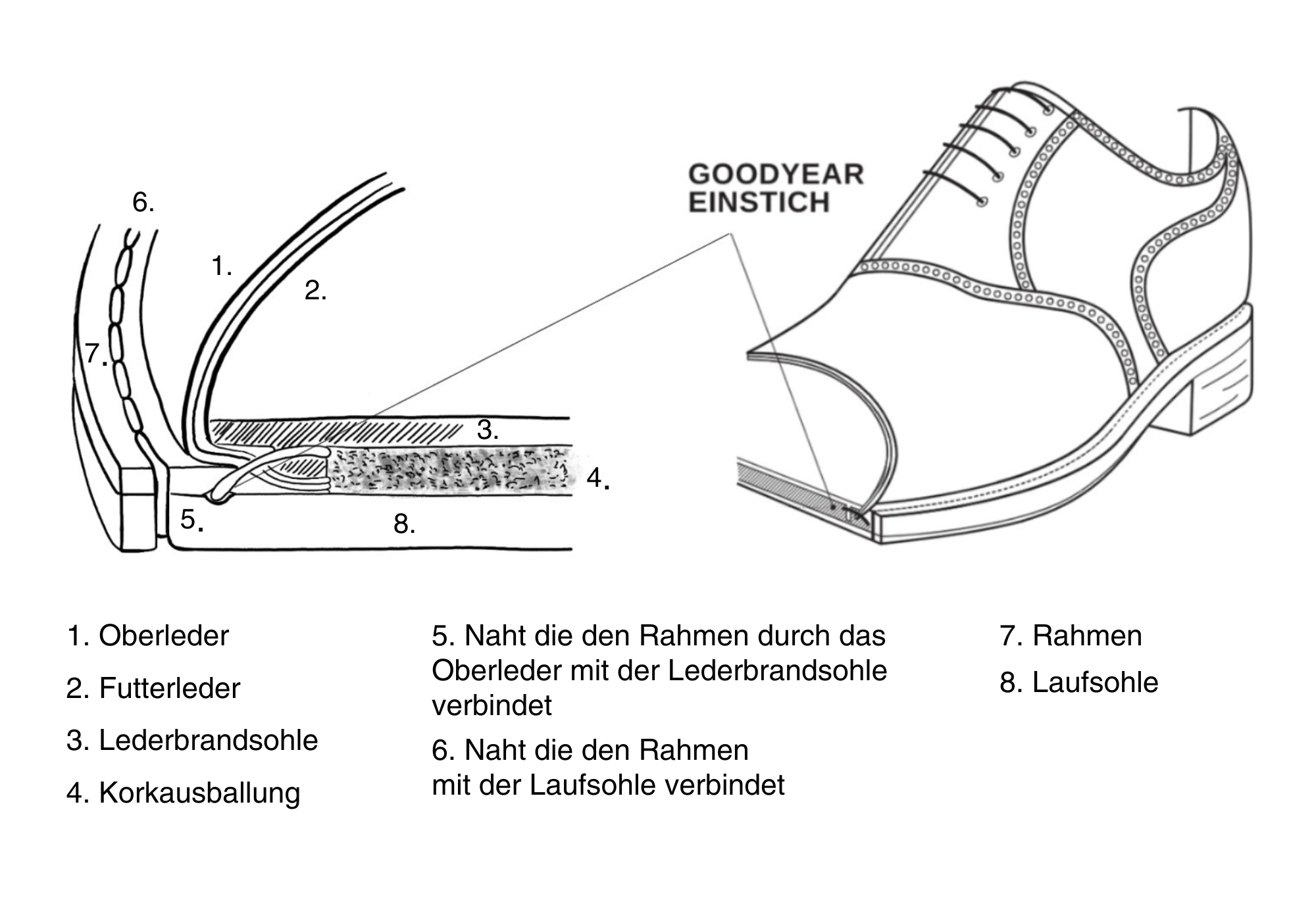 6.

1.

2.

7.

3.

4.

5.

8.

GOODYEAR
EINSTICH

1. Oberleder

2. Futterleder

3. Lederbrandsohle

4. Korkausballung

5. Naht die den Rahmen durch das Oberleder mit der Lederbrandsohle verbindet

6. Naht die den Rahmen mit der Laufsohle verbindet

7. Rahmen

8. Laufsohle